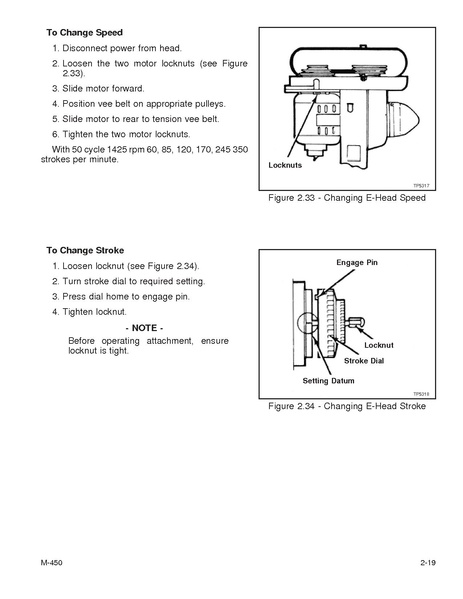 To Change Speed

1. Disconnect power from head.

2. Loosen the two motor locknuts (see Figure 2.33).

3. Slide motor forward.

4. Position vee belt on appropriate pulleys.

5. Slide motor to rear to tension vee belt.

6. Tighten the two motor locknuts.

With 50 cycle 1425 rpm 60, 85, 120, 170, 245 350 strokes per minute.

Locknuts

TP5317

Figure 2.33 - Changing E-Head Speed

To Change Stroke

1. Loosen locknut (see Figure 2.34).

2. Turn stroke dial to required setting.

3. Press dial home to engage pin.

4. Tighten locknut.

- NOTE -

Before operating attachment, ensure locknut is tight.

Engage Pin

Locknut

Stroke Dial

Setting Datum

TP5318

Figure 2.34 - Changing E-Head Stroke

M-450

2-19