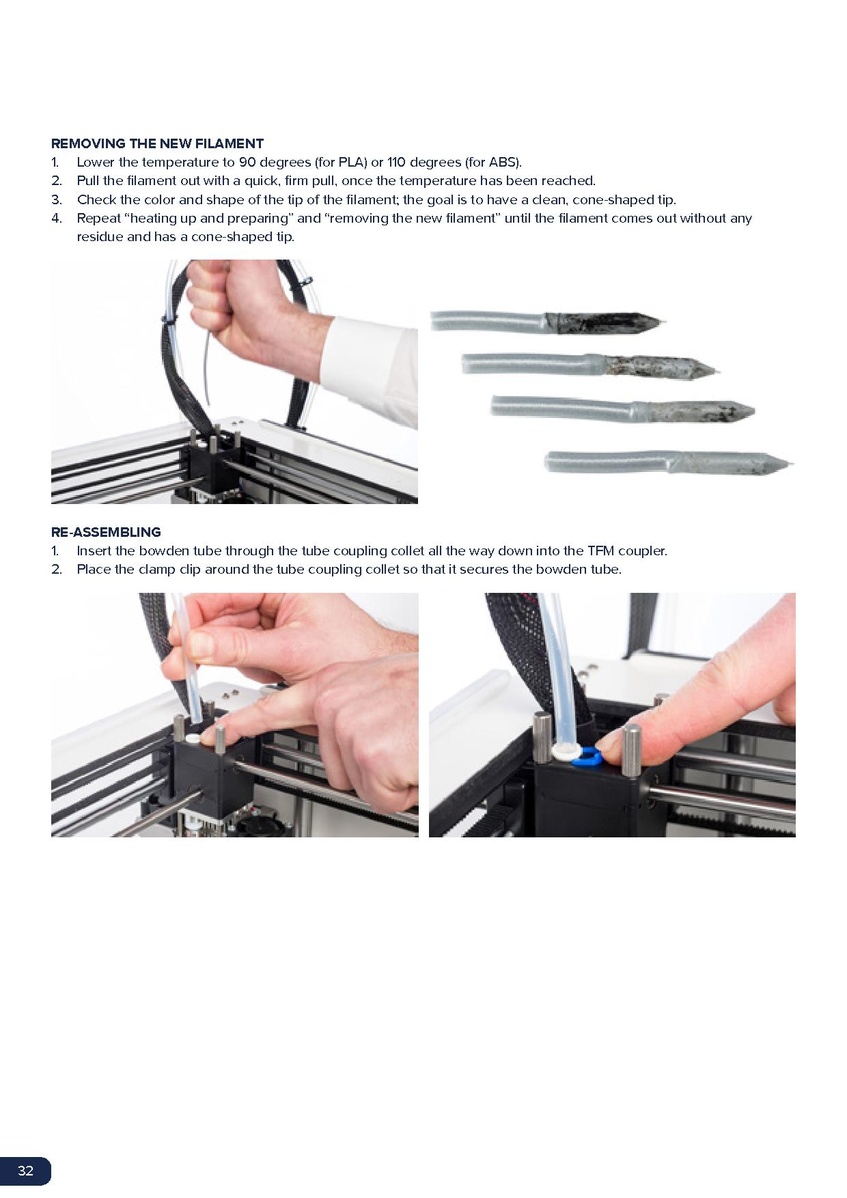 REMOVING THE NEW FILAMENT
1. Lower the temperature to 90 degrees (for PLA) or 110 degrees (for ABS).
2. Pull the filament out with a quick, firm pull, once the temperature has been reached.
3. Check the color and shape of the tip of the filament; the goal is to have a clean, cone-shaped tip.
4. Repeat “heating up and preparing” and “removing the new filament” until the filament comes out without any residue and has a cone-shaped tip.

RE-ASSEMBLING
1. Insert the bowden tube through the tube coupling collet all the way down into the TFM coupler.
2. Place the clamp clip around the tube coupling collet so that it secures the bowden tube.

32