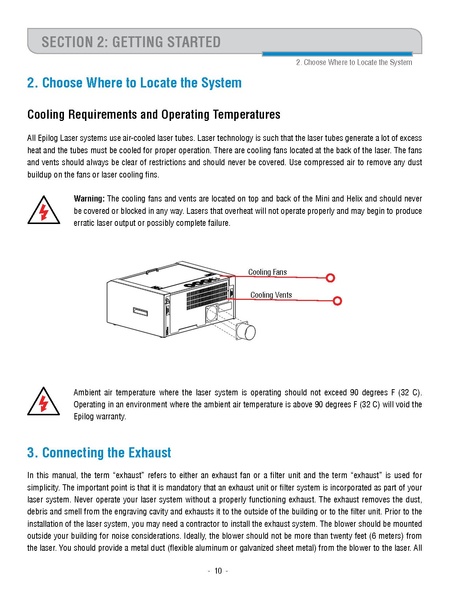 SECTION 2: GETTING STARTED

2. Choose Where to Locate the System

2. Choose Where to Locate the System

Cooling Requirements and Operating Temperatures

All Epilog Laser systems use air-cooled laser tubes. Laser technology is such that the laser tubes generate a lot of excess heat and the tubes must be cooled for proper operation. There are cooling fans located at the back of the laser. The fans and vents should always be clear of restrictions and should never be covered. Use compressed air to remove any dust buildup on the fans or laser cooling fins.

Warning: The cooling fans and vents are located on top and back of the Mini and Helix and should never be covered or blocked in any way. Lasers that overheat will not operate properly and may begin to produce erratic laser output or possibly complete failure.

Cooling Fans

Cooling Vents

Ambient air temperature where the laser system is operating should not exceed 90 degrees F (32 C). Operating in an environment where the ambient air temperature is above 90 degrees F (32 C) will void the Epilog warranty.

3. Connecting the Exhaust

In this manual, the term "exhaust" refers to either an exhaust fan or a filter unit and the term "exhaust" is used for simplicity. The important point is that it is mandatory that an exhaust unit or filter system is incorporated as part of your laser system. Never operate your laser system without a properly functioning exhaust. The exhaust removes the dust, debris and smell from the engraving cavity and exhausts it to the outside of the building or to the filter unit. Prior to the installation of the laser system, you may need a contractor to install the exhaust system. The blower should be mounted outside your building for noise considerations. Ideally, the blower should not be more than twenty feet (6 meters) from the laser. You should provide a metal duct (flexible aluminum or galvanized sheet metal) from the blower to the laser. All

- 10 -