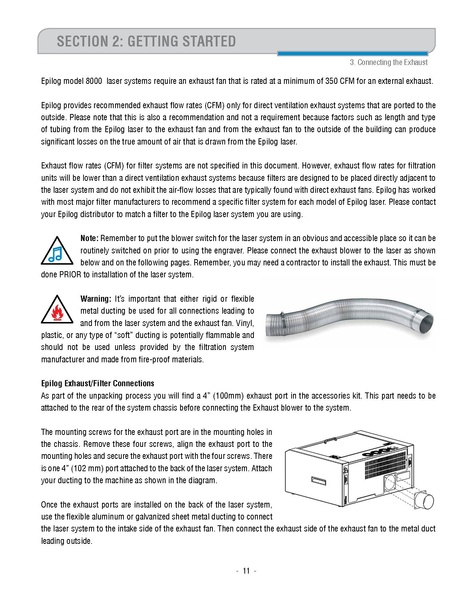 SECTION 2: GETTING STARTED

3. Connecting the Exhaust

Epilog model 8000 laser systems require an exhaust fan that is rated at a minimum of 350 CFM for an external exhaust.

Epilog provides recommended exhaust flow rates (CFM) only for direct ventilation exhaust systems that are ported to the outside. Please note that this is also a recommendation and not a requirement because factors such as length and type of tubing from the Epilog laser to the exhaust fan and from the exhaust fan to the outside of the building can produce significant losses on the true amount of air that is drawn from the Epilog laser.

Exhaust flow rates (CFM) for filter systems are not specified in this document. However, exhaust flow rates for filtration units will be lower than a direct ventilation exhaust systems because filters are designed to be placed directly adjacent to the laser system and do not exhibit the air-flow losses that are typically found with direct exhaust fans. Epilog has worked with most major filter manufacturers to recommend a specific filter system for each model of Epilog laser. Please contact your Epilog distributor to match a filter to the Epilog laser system you are using.

Note: Remember to put the blower switch for the laser system in an obvious and accessible place so it can be routinely switched on prior to using the engraver. Please connect the exhaust blower to the laser as shown below and on the following pages. Remember, you may need a contractor to install the exhaust. This must be done PRIOR to installation of the laser system.

Warning: It's important that either rigid or flexible metal ducting be used for all connections leading to and from the laser system and the exhaust fan. Vinyl, plastic, or any type of "soft" ducting is potentially flammable and should not be used unless provided by the filtration system manufacturer and made from fire-proof materials.

Epilog Exhaust/Filter Connections
As part of the unpacking process you will find a 4" (100mm) exhaust port in the accessories kit. This part needs to be attached to the rear of the system chassis before connecting the Exhaust blower to the system.

The mounting screws for the exhaust port are in the mounting holes in the chassis. Remove these four screws, align the exhaust port to the mounting holes and secure the exhaust port with the four screws. There is one 4" (102 mm) port attached to the back of the laser system. Attach your ducting to the machine as shown in the diagram.

Once the exhaust ports are installed on the back of the laser system, use the flexible aluminum or galvanized sheet metal ducting to connect the laser system to the intake side of the exhaust fan. Then connect the exhaust side of the exhaust fan to the metal duct leading outside.

- 11 -