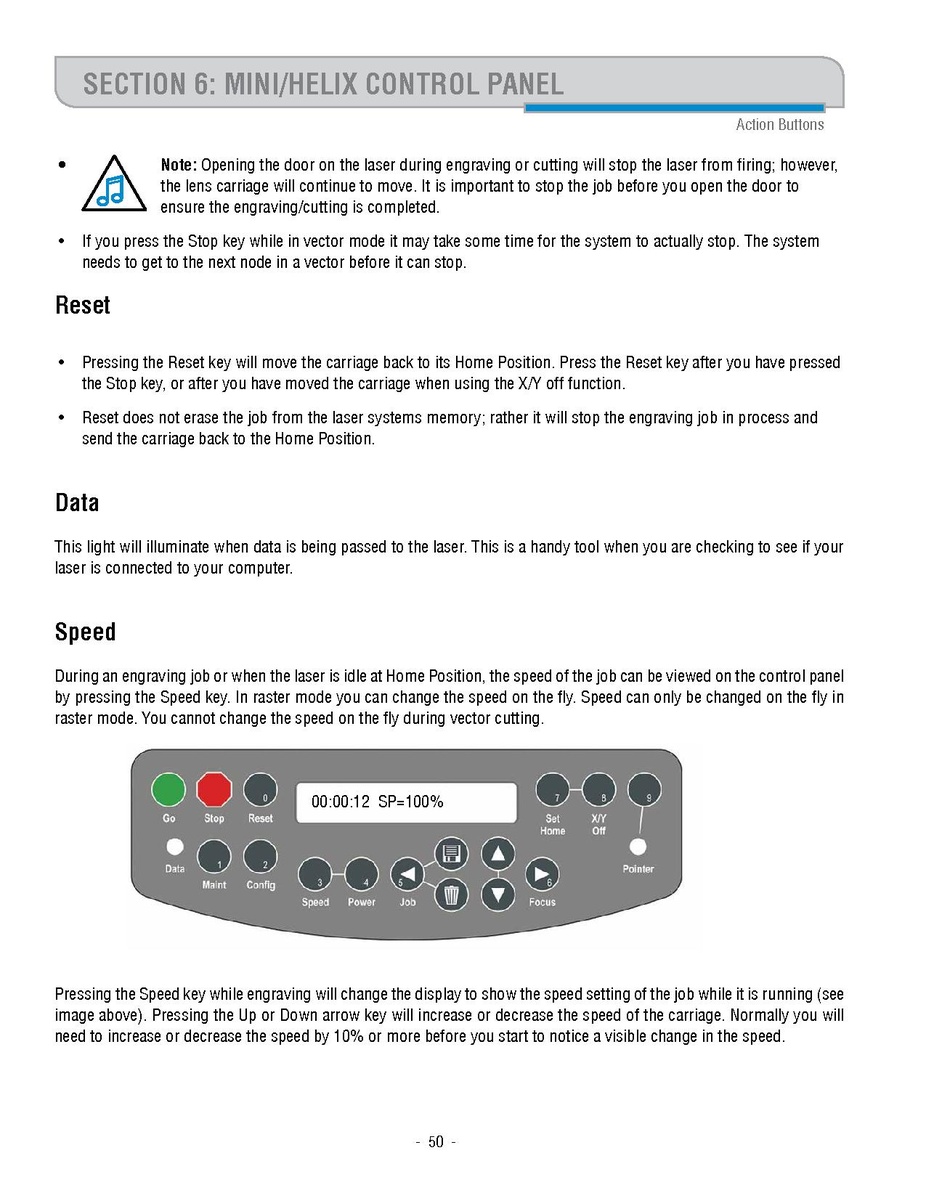 SECTION 6: MINI/HELIX CONTROL PANEL

Action Buttons

• **Note:** Opening the door on the laser during engraving or cutting will stop the laser from firing; however, the lens carriage will continue to move. It is important to stop the job before you open the door to ensure the engraving/cutting is completed.

• If you press the Stop key while in vector mode it may take some time for the system to actually stop. The system needs to get to the next node in a vector before it can stop.

Reset

• Pressing the Reset key will move the carriage back to its Home Position. Press the Reset key after you have pressed the Stop key, or after you have moved the carriage when using the X/Y off function.

• Reset does not erase the job from the laser systems memory; rather it will stop the engraving job in process and send the carriage back to the Home Position.

Data

This light will illuminate when data is being passed to the laser. This is a handy tool when you are checking to see if your laser is connected to your computer.

Speed

During an engraving job or when the laser is idle at Home Position, the speed of the job can be viewed on the control panel by pressing the Speed key. In raster mode you can change the speed on the fly. Speed can only be changed on the fly in raster mode. You cannot change the speed on the fly during vector cutting.

Go Stop 0 Reset 00:00:12 SP=100% 7 Set Home 8 X/Y Off 9 Pointer Data 1 Maint 2 Config 3 Speed 4 Power 5 Job 6 Focus

Pressing the Speed key while engraving will change the display to show the speed setting of the job while it is running (see image above). Pressing the Up or Down arrow key will increase or decrease the speed of the carriage. Normally you will need to increase or decrease the speed by 10% or more before you start to notice a visible change in the speed.

- 50 -