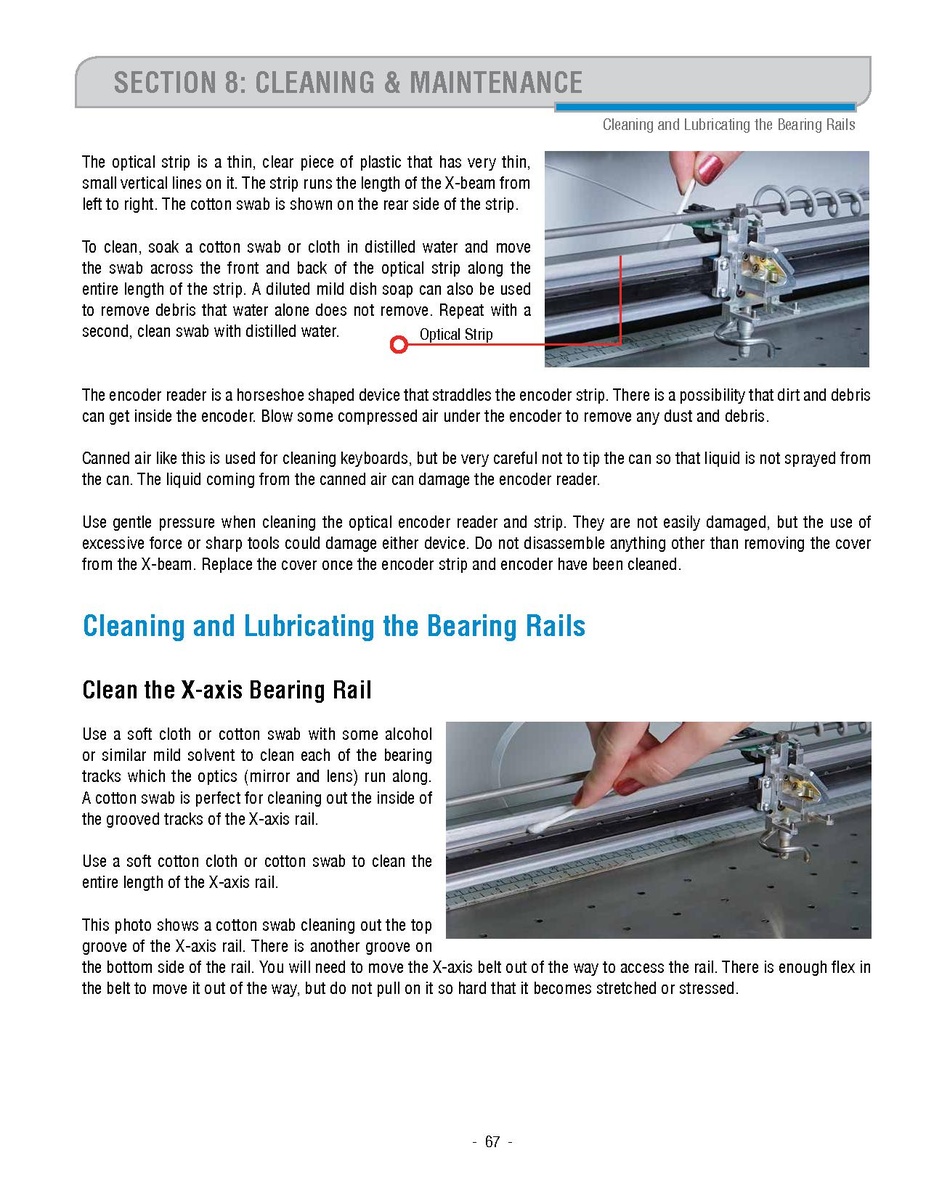 SECTION 8: CLEANING & MAINTENANCE

Cleaning and Lubricating the Bearing Rails

The optical strip is a thin, clear piece of plastic that has very thin, small vertical lines on it. The strip runs the length of the X-beam from left to right. The cotton swab is shown on the rear side of the strip.

To clean, soak a cotton swab or cloth in distilled water and move the swab across the front and back of the optical strip along the entire length of the strip. A diluted mild dish soap can also be used to remove debris that water alone does not remove. Repeat with a second, clean swab with distilled water.

Optical Strip

The encoder reader is a horseshoe shaped device that straddles the encoder strip. There is a possibility that dirt and debris can get inside the encoder. Blow some compressed air under the encoder to remove any dust and debris.

Canned air like this is used for cleaning keyboards, but be very careful not to tip the can so that liquid is not sprayed from the can. The liquid coming from the canned air can damage the encoder reader.

Use gentle pressure when cleaning the optical encoder reader and strip. They are not easily damaged, but the use of excessive force or sharp tools could damage either device. Do not disassemble anything other than removing the cover from the X-beam. Replace the cover once the encoder strip and encoder have been cleaned.

Cleaning and Lubricating the Bearing Rails

Clean the X-axis Bearing Rail

Use a soft cloth or cotton swab with some alcohol or similar mild solvent to clean each of the bearing tracks which the optics (mirror and lens) run along. A cotton swab is perfect for cleaning out the inside of the grooved tracks of the X-axis rail.

Use a soft cotton cloth or cotton swab to clean the entire length of the X-axis rail.

This photo shows a cotton swab cleaning out the top groove of the X-axis rail. There is another groove on the bottom side of the rail. You will need to move the X-axis belt out of the way to access the rail. There is enough flex in the belt to move it out of the way, but do not pull on it so hard that it becomes stretched or stressed.

- 67 -