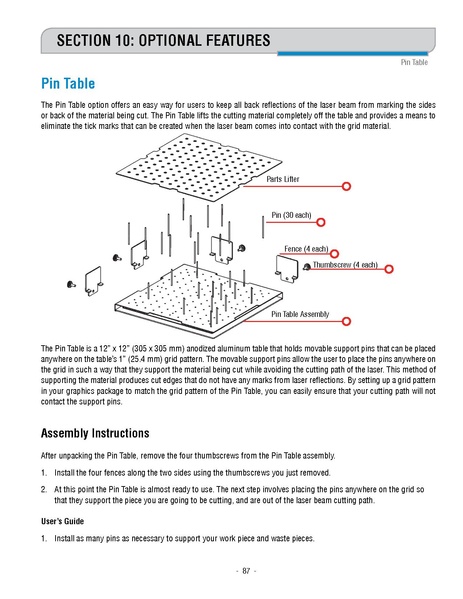 SECTION 10: OPTIONAL FEATURES

Pin Table

Pin Table

The Pin Table option offers an easy way for users to keep all back reflections of the laser beam from marking the sides or back of the material being cut. The Pin Table lifts the cutting material completely off the table and provides a means to eliminate the tick marks that can be created when the laser beam comes into contact with the grid material.

Parts Lifter

Pin (30 each)

Fence (4 each)

Thumbscrew (4 each)

Pin Table Assembly

The Pin Table is a 12" x 12" (305 x 305 mm) anodized aluminum table that holds movable support pins that can be placed anywhere on the table's 1" (25.4 mm) grid pattern. The movable support pins allow the user to place the pins anywhere on the grid in such a way that they support the material being cut while avoiding the cutting path of the laser. This method of supporting the material produces cut edges that do not have any marks from laser reflections. By setting up a grid pattern in your graphics package to match the grid pattern of the Pin Table, you can easily ensure that your cutting path will not contact the support pins.

Assembly Instructions

After unpacking the Pin Table, remove the four thumbscrews from the Pin Table assembly.

1. Install the four fences along the two sides using the thumbscrews you just removed.

2. At this point the Pin Table is almost ready to use. The next step involves placing the pins anywhere on the grid so that they support the piece you are going to be cutting, and are out of the laser beam cutting path.

User's Guide

1. Install as many pins as necessary to support your work piece and waste pieces.

- 87 -