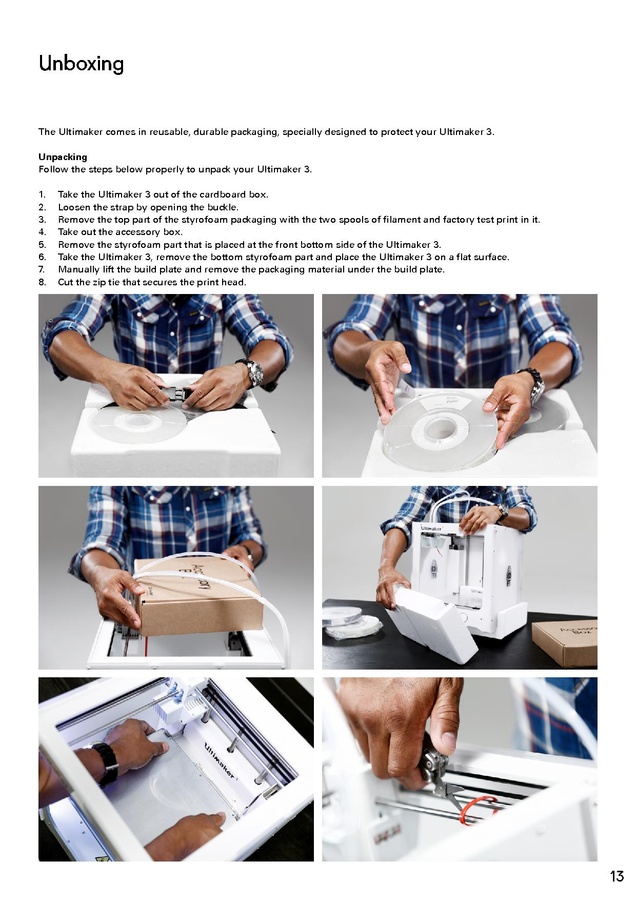 Unboxing

The Ultimaker comes in reusable, durable packaging, specially designed to protect your Ultimaker 3.

Unpacking
Follow the steps below properly to unpack your Ultimaker 3.

1. Take the Ultimaker 3 out of the cardboard box.
2. Loosen the strap by opening the buckle.
3. Remove the top part of the styrofoam packaging with the two spools of filament and factory test print in it.
4. Take out the accessory box.
5. Remove the styrofoam part that is placed at the front bottom side of the Ultimaker 3.
6. Take the Ultimaker 3, remove the bottom styrofoam part and place the Ultimaker 3 on a flat surface.
7. Manually lift the build plate and remove the packaging material under the build plate.
8. Cut the zip tie that secures the print head.

Ultimaker

Ultimaker

13