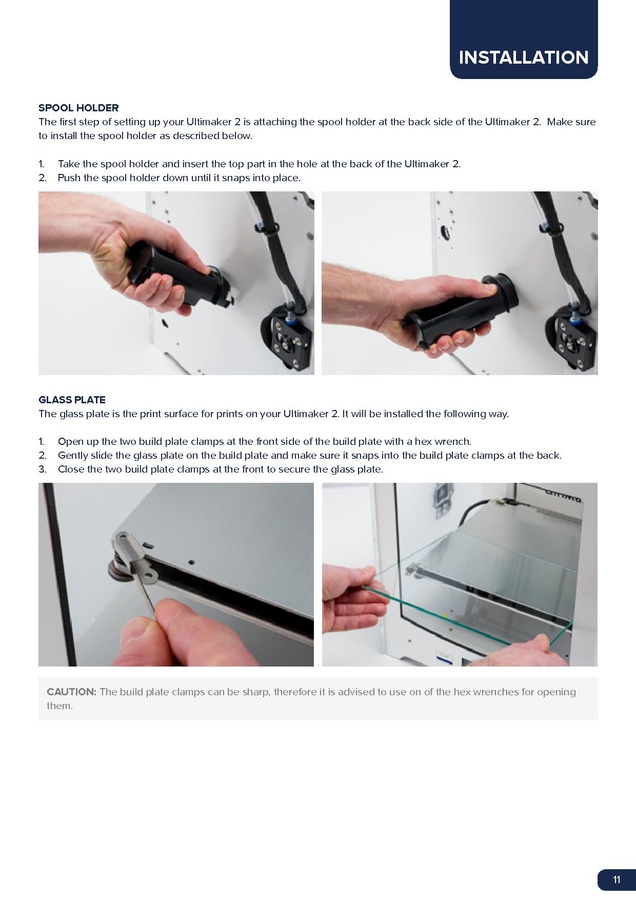 INSTALLATION

SPOOL HOLDER
The first step of setting up your Ultimaker 2 is attaching the spool holder at the back side of the Ultimaker 2. Make sure to install the spool holder as described below.

1. Take the spool holder and insert the top part in the hole at the back of the Ultimaker 2.
2. Push the spool holder down until it snaps into place.

GLASS PLATE
The glass plate is the print surface for prints on your Ultimaker 2. It will be installed the following way.

1. Open up the two build plate clamps at the front side of the build plate with a hex wrench.
2. Gently slide the glass plate on the build plate and make sure it snaps into the build plate clamps at the back.
3. Close the two build plate clamps at the front to secure the glass plate.

CAUTION: The build plate clamps can be sharp, therefore it is advised to use on of the hex wrenches for opening them.

11