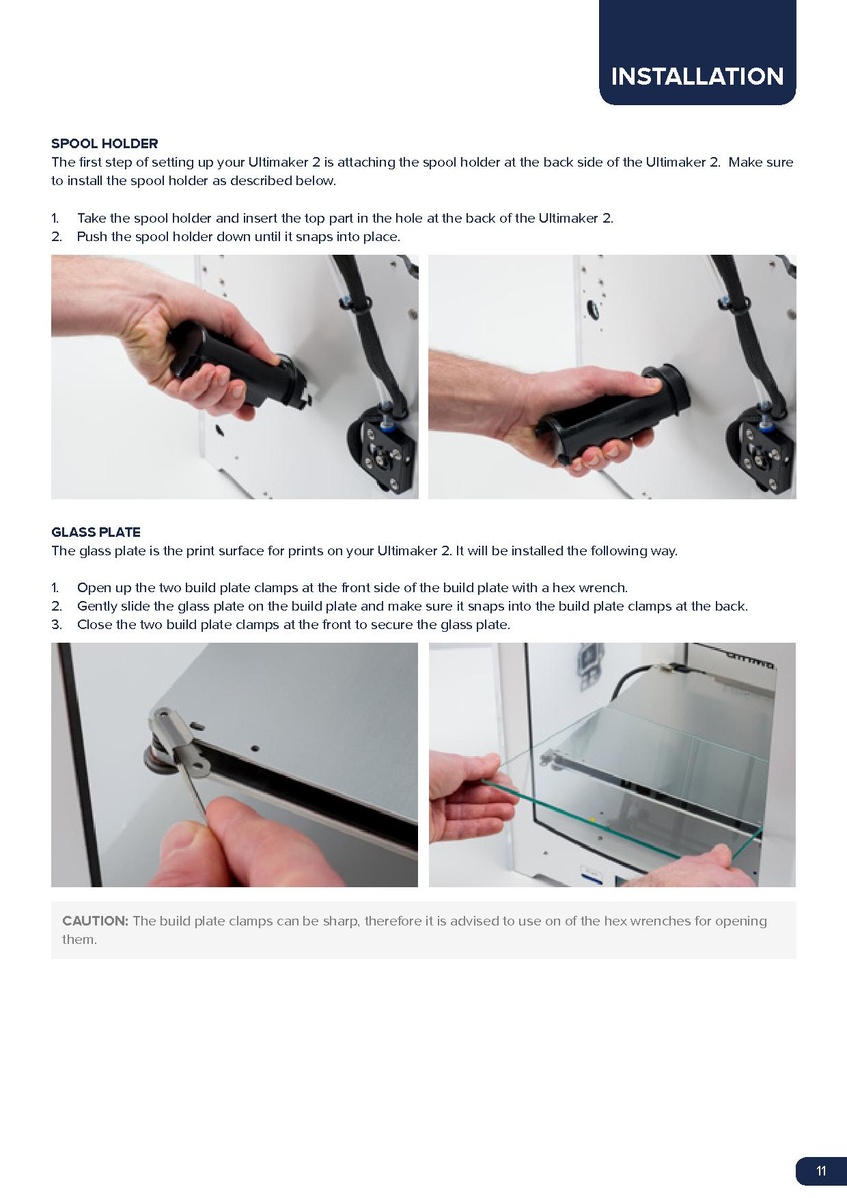 INSTALLATION

SPOOL HOLDER
The first step of setting up your Ultimaker 2 is attaching the spool holder at the back side of the Ultimaker 2. Make sure to install the spool holder as described below.

1. Take the spool holder and insert the top part in the hole at the back of the Ultimaker 2.
2. Push the spool holder down until it snaps into place.

GLASS PLATE
The glass plate is the print surface for prints on your Ultimaker 2. It will be installed the following way.

1. Open up the two build plate clamps at the front side of the build plate with a hex wrench.
2. Gently slide the glass plate on the build plate and make sure it snaps into the build plate clamps at the back.
3. Close the two build plate clamps at the front to secure the glass plate.

CAUTION: The build plate clamps can be sharp, therefore it is advised to use on of the hex wrenches for opening them.

11