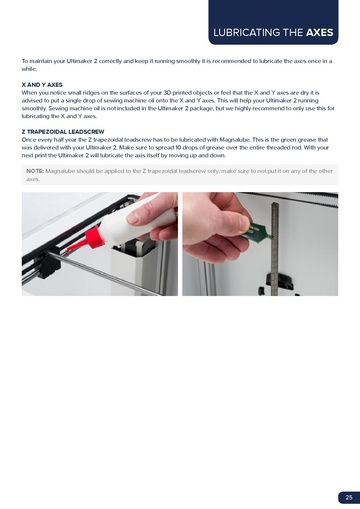 LUBRICATING THE AXES

To maintain your Ultimaker 2 correctly and keep it running smoothly it is recommended to lubricate the axes once in a while.

X AND Y AXES
When you notice small ridges on the surfaces of your 3D printed objects or feel that the X and Y axes are dry it is advised to put a single drop of sewing machine oil onto the X and Y axes. This will help your Ultimaker 2 running smoothly. Sewing machine oil is not included in the Ultimaker 2 package, but we highly recommend to only use this for lubricating the X and Y axes.

Z TRAPEZOIDAL LEADSCREW
Once every half year the Z trapezoidal leadscrew has to be lubricated with Magnalube. This is the green grease that was delivered with your Ultimaker 2. Make sure to spread 10 drops of grease over the entire threaded rod. With your next print the Ultimaker 2 will lubricate the axis itself by moving up and down.

NOTE: Magnalube should be applied to the Z trapezoidal leadscrew only; make sure to not put it on any of the other axes.

25