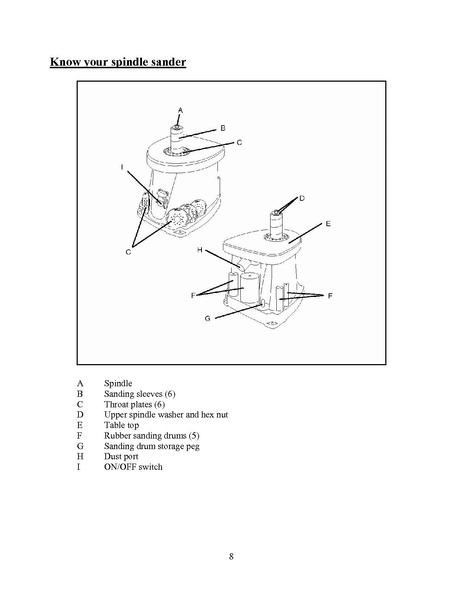 Know your spindle sander

A
B
C
I
C
D
E
H
F
F
G

A Spindle
B Sanding sleeves (6)
C Throat plates (6)
D Upper spindle washer and hex nut
E Table top
F Rubber sanding drums (5)
G Sanding drum storage peg
H Dust port
I ON/OFF switch

8