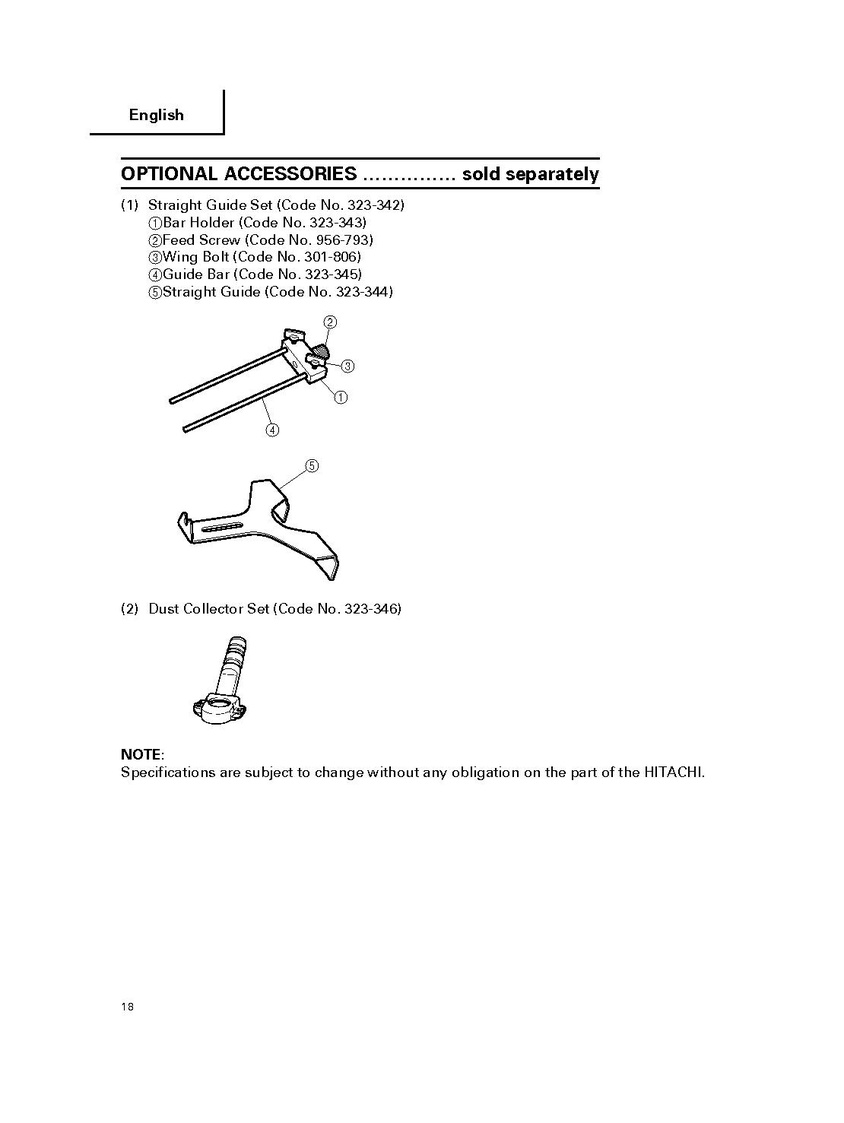 English

OPTIONAL ACCESSORIES ............... sold separately

(1) Straight Guide Set (Code No. 323-342)
①Bar Holder (Code No. 323-343)
②Feed Screw (Code No. 956-793)
③Wing Bolt (Code No. 301-806)
④Guide Bar (Code No. 323-345)
⑤Straight Guide (Code No. 323-344)

②
③
①
④

⑤

(2) Dust Collector Set (Code No. 323-346)

NOTE:
Specifications are subject to change without any obligation on the part of the HITACHI.

18