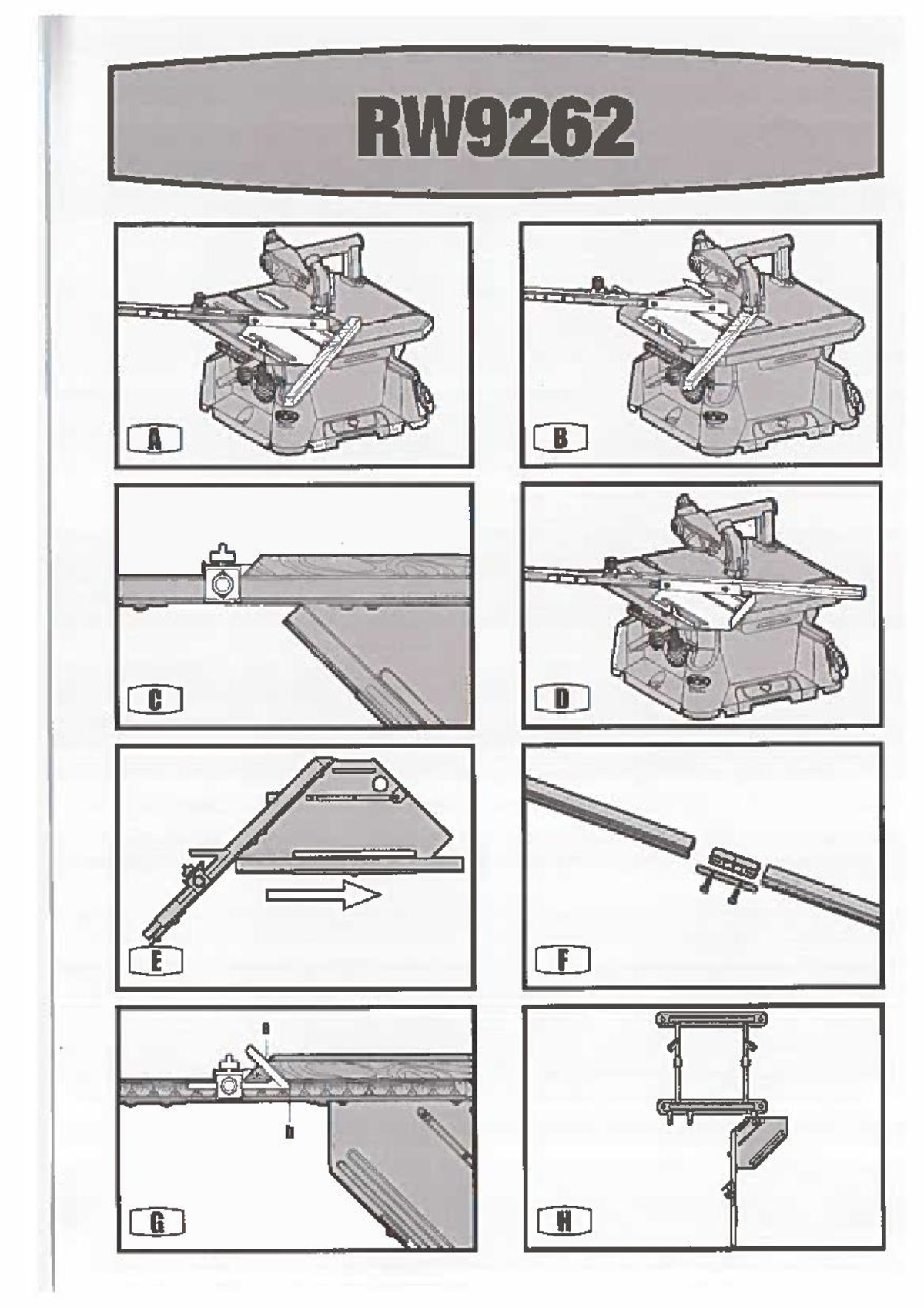 RW9262

A

B

C

D

E

F

a

b

G

H